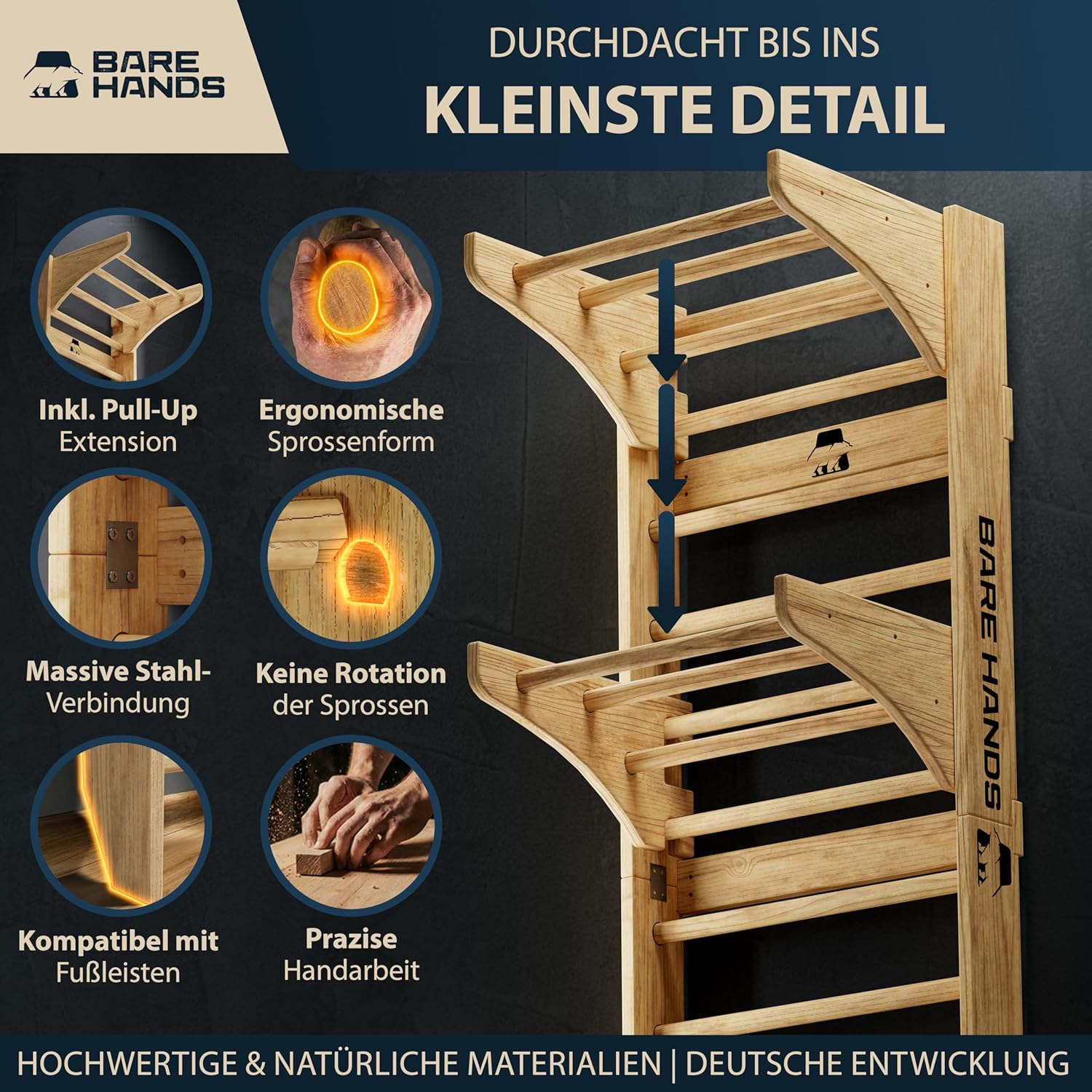 BARE HANDS

DURCHDACHT BIS INS
KLEINSTE DETAIL

Inkl. Pull-Up Extension

Ergonomische Sprossenform

Massive Stahl-Verbindung

Keine Rotation der Sprossen

Kompatibel mit Fußleisten

Prazise Handarbeit

BARE HANDS

HOCHWERTIGE & NATÜRLICHE MATERIALIEN | DEUTSCHE ENTWICKLUNG