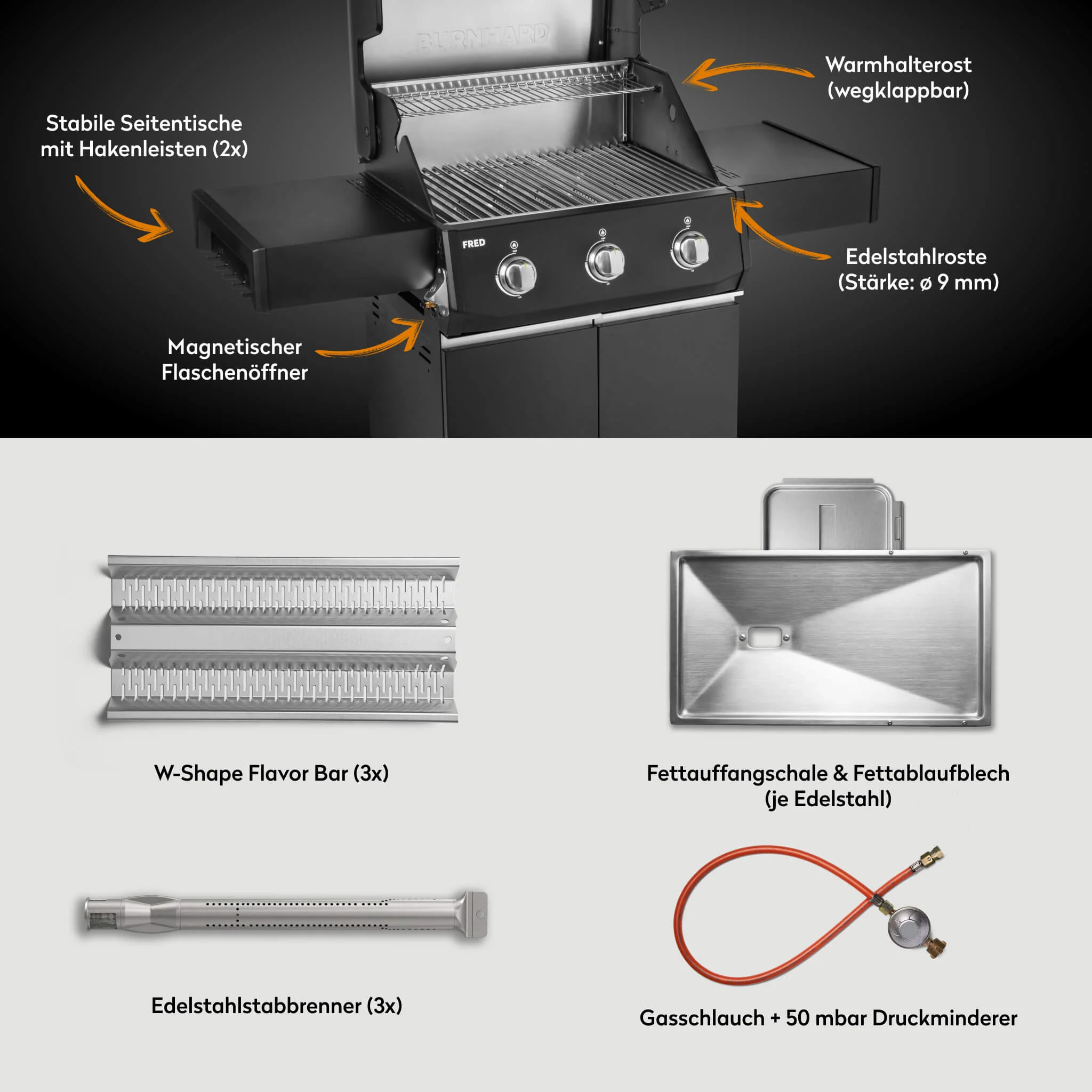 BURNHARD

Warmhalterost (wegklappbar)

Stabile Seitentische mit Hakenleisten (2x)

FRED

Edelstahlroste (Stärke: ø 9 mm)

Magnetischer Flaschenöffner

W-Shape Flavor Bar (3x)

Fettauffangschale & Fettablaufblech (je Edelstahl)

Edelstahlstabbrenner (3x)

Gasschlauch + 50 mbar Druckminderer