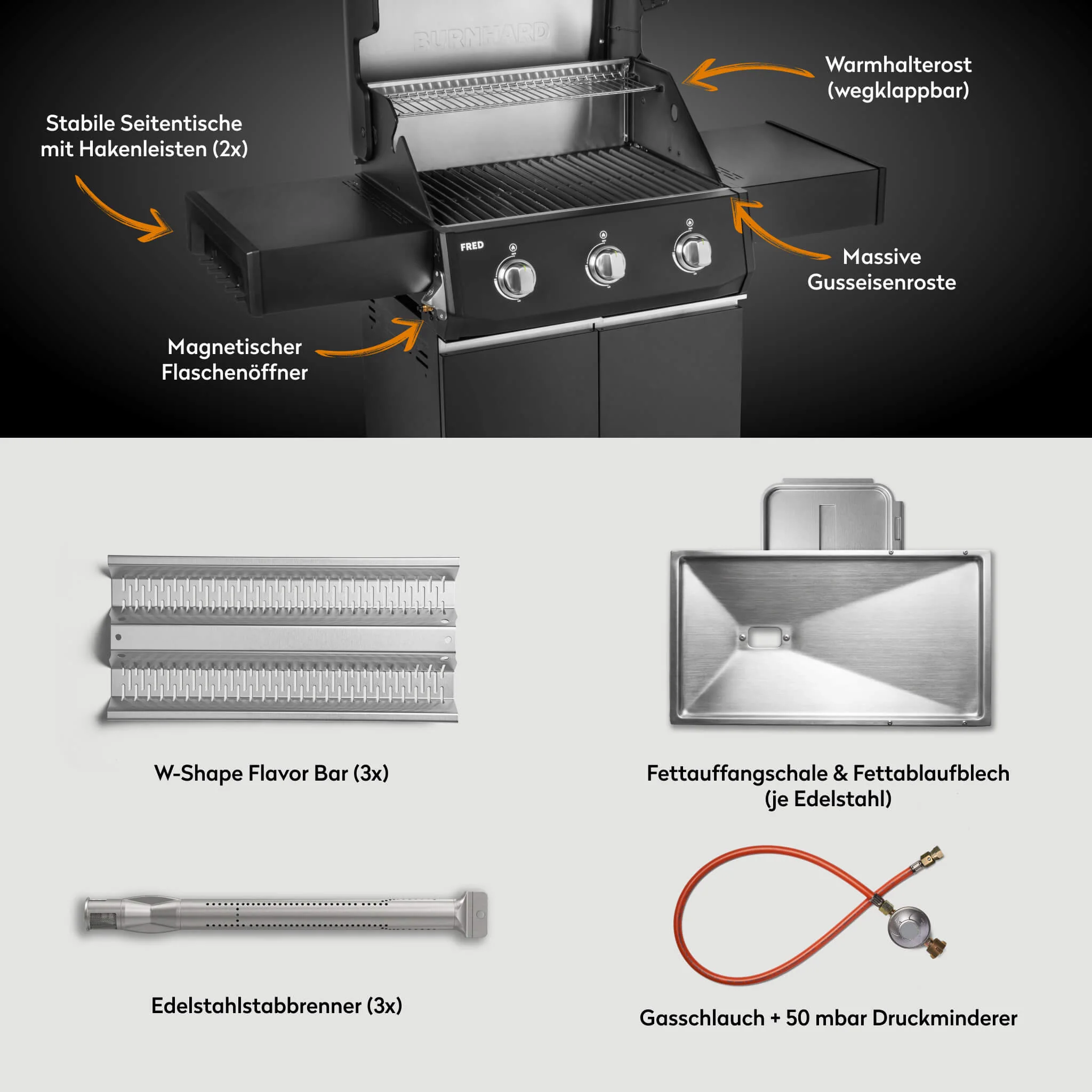 BURNHARD

Warmhalterost (wegklappbar)

Stabile Seitentische mit Hakenleisten (2x)

FRED

Massive Gusseisenroste

Magnetischer Flaschenöffner

W-Shape Flavor Bar (3x)

Fettauffangschale & Fettablaufblech (je Edelstahl)

Edelstahlstabbrenner (3x)

Gasschlauch + 50 mbar Druckminderer